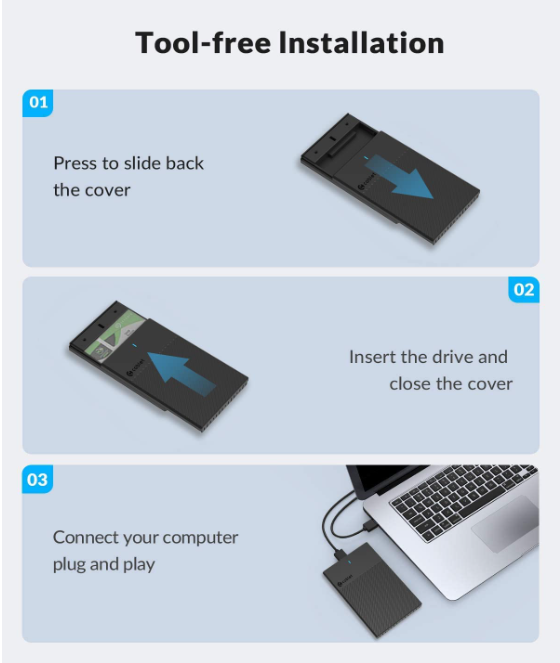 Tool-free Installation

01

Press to slide back the cover

02

Insert the drive and close the cover

03

Connect your computer plug and play